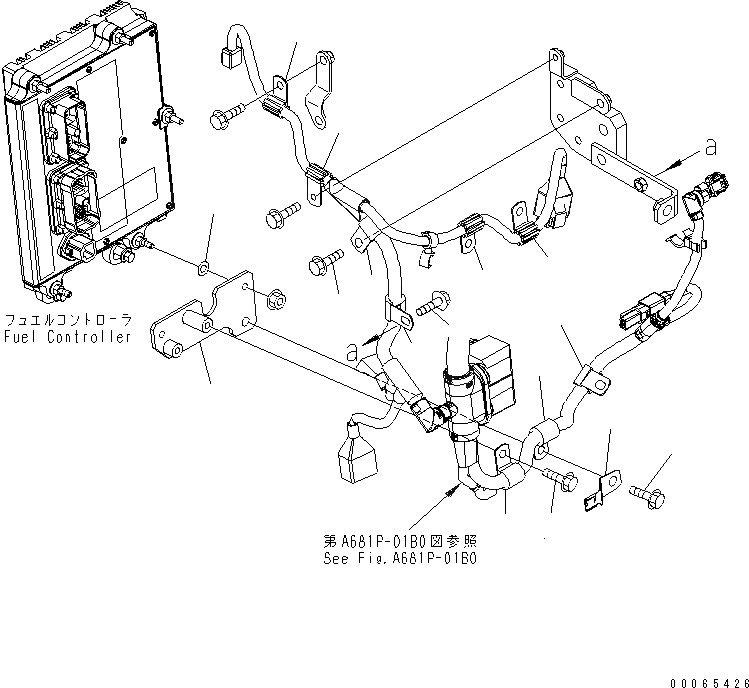 a

フュエルコントローラ
Fuel Controller

a

第A681P-01B0図参照
See Fig.A681P-01B0

00065426