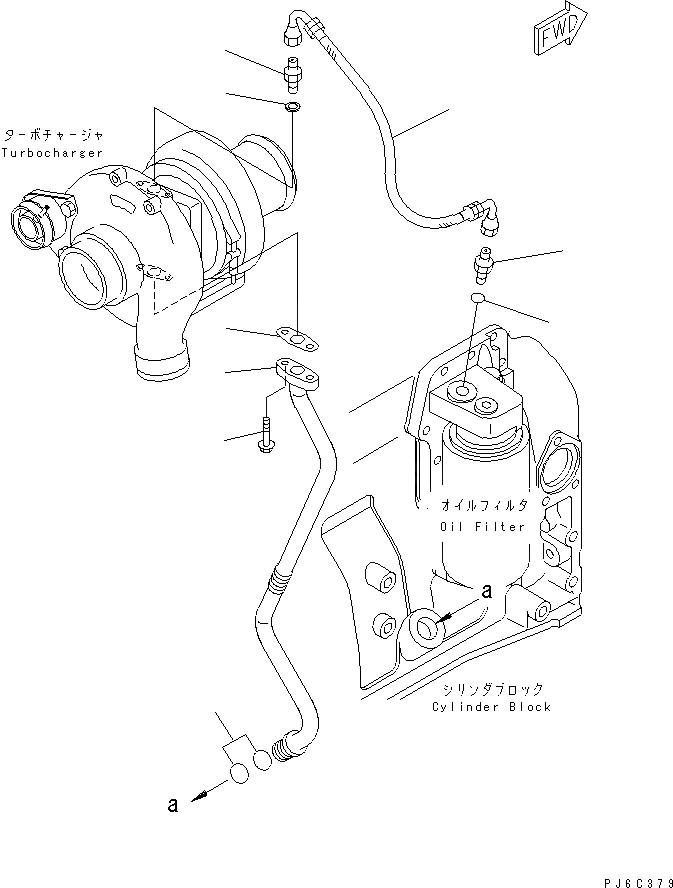 FWD

ターボチャージャ
Turbocharger

オイルフィルタ
Oil Filter

a

シリンダブロック
Cylinder Block

a

PJ6C379