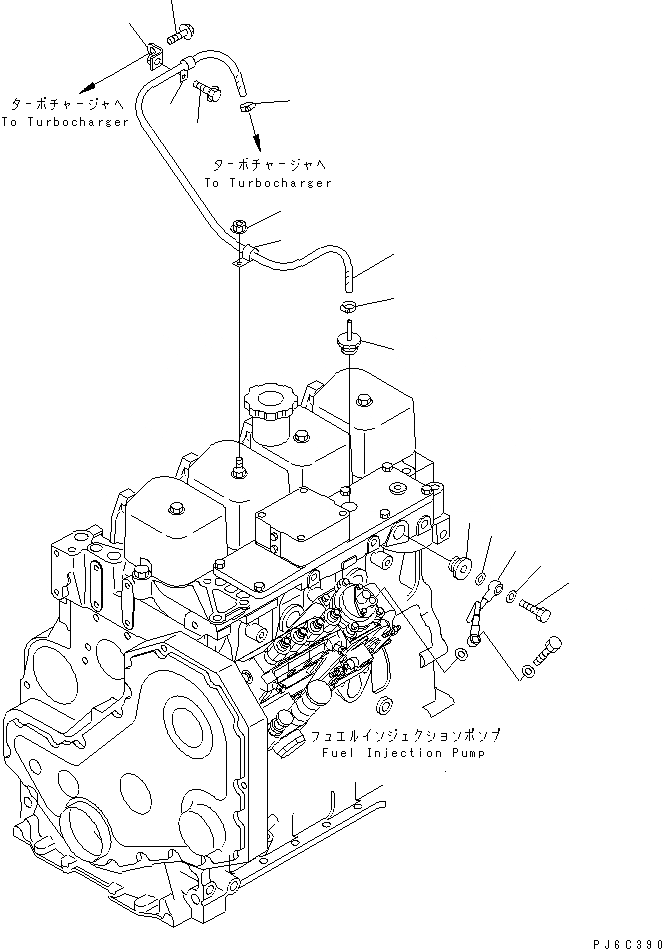 ターボチャージャへ
To Turbocharger

ターボチャージャへ
To Turbocharger

フュエルインジェクションポンプ
Fuel Injection Pump

PJ6C390