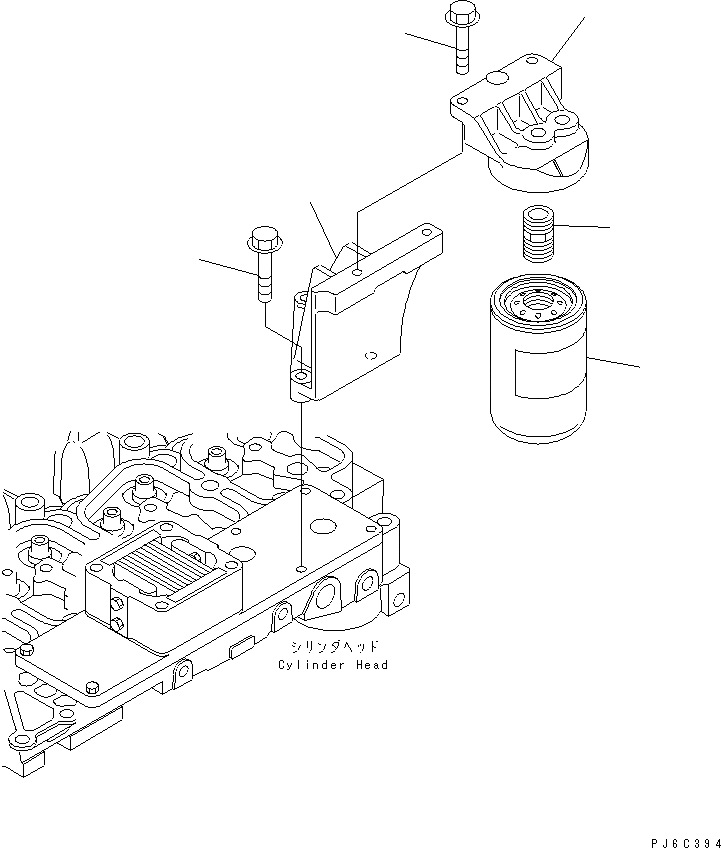 シリンダヘッド
Cylinder Head

PJ6C394