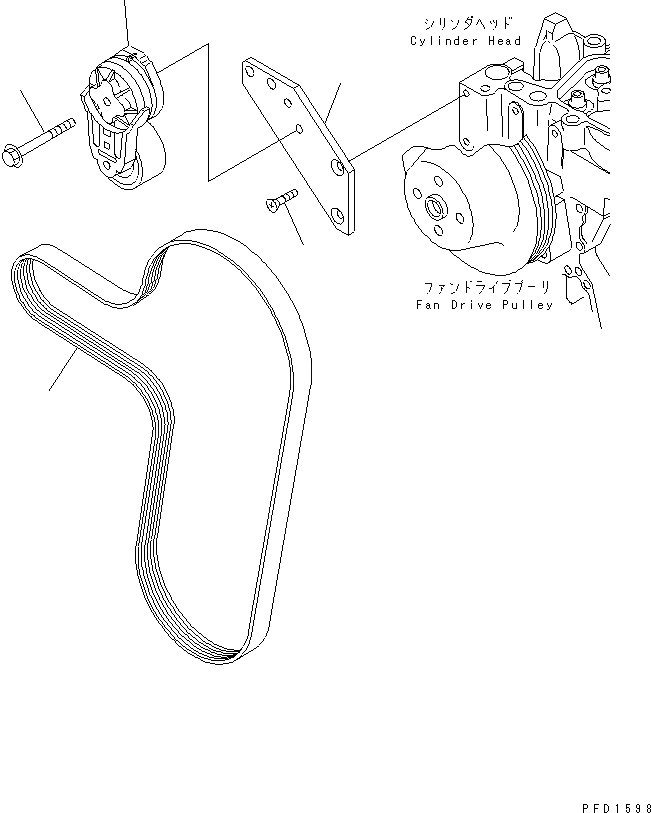 シリンダヘッド
Cylinder Head

ファンドライブプーリ
Fan Drive Pulley

PFD1598