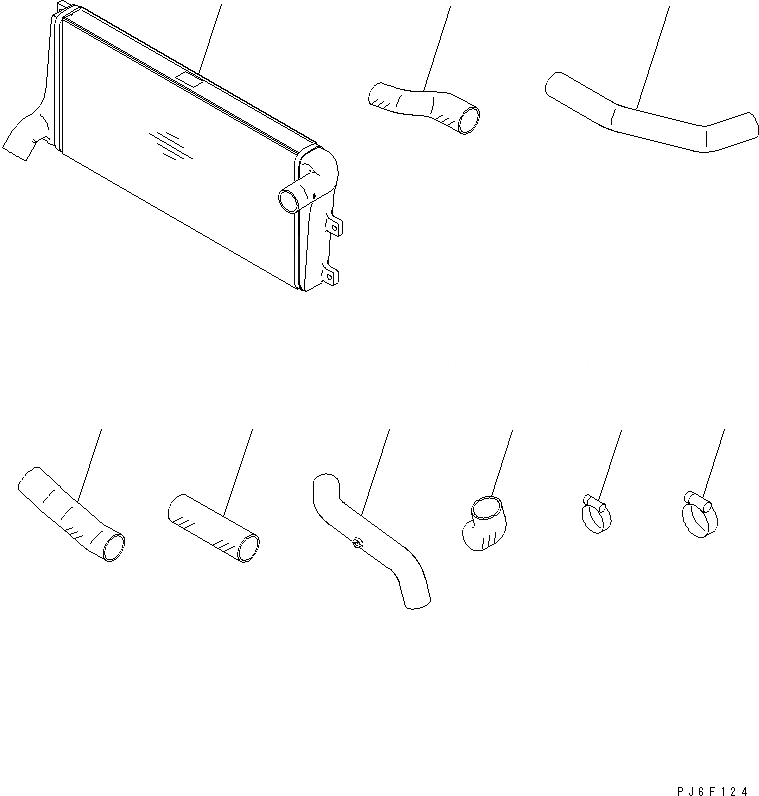 PJ6F124