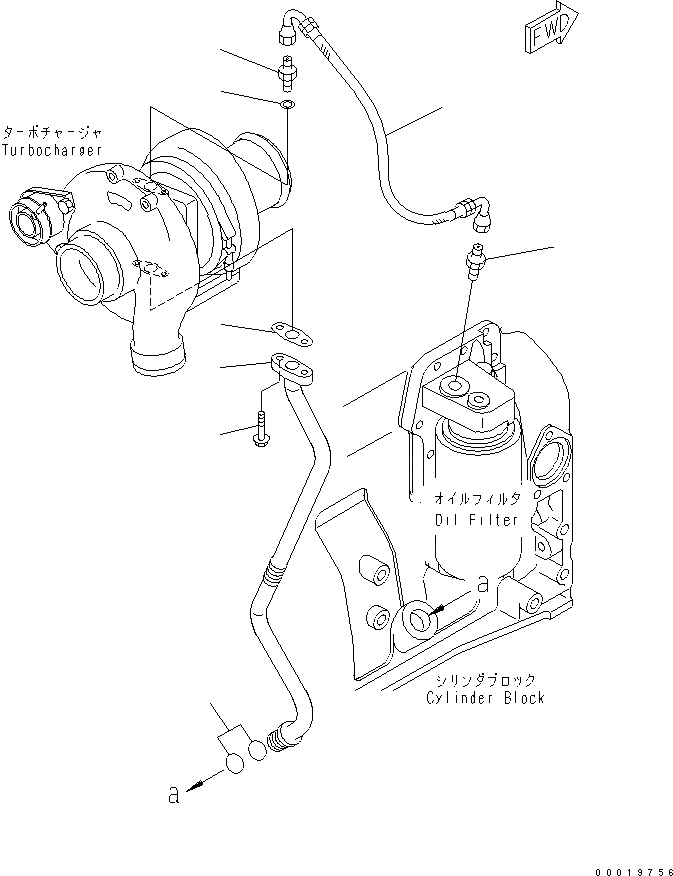 FWD

ターボチャージャ
Turbocharger

オイルフィルタ
Oil Filter

a

シリンダブロック
Cylinder Block

a

00019756