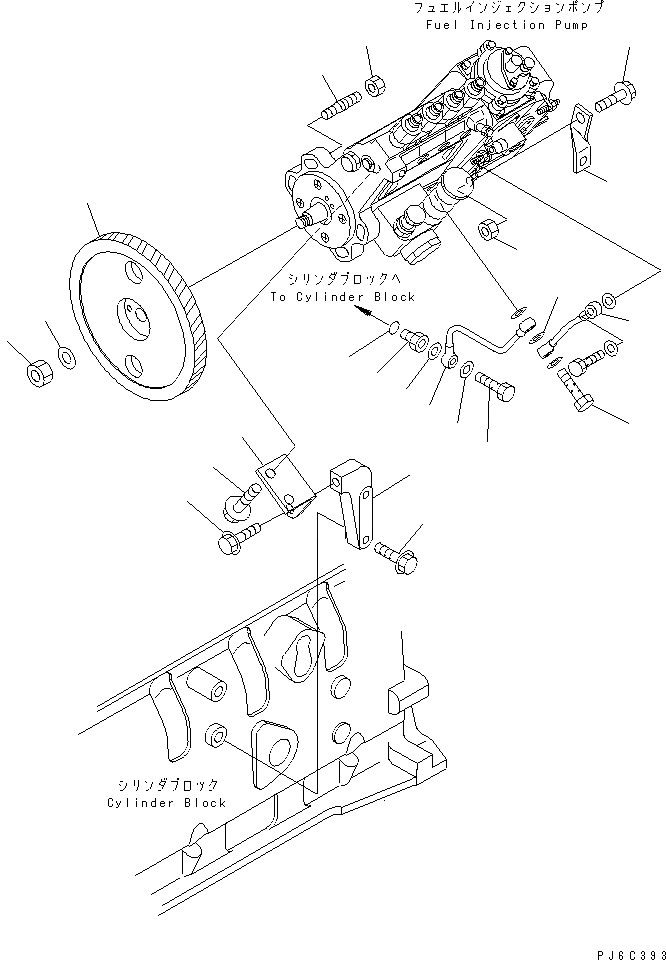 フュエルインジェクションポンプ
Fuel Injection Pump

シリンダブロックへ
To Cylinder Block

シリンダブロック
Cylinder Block

PJ6C393