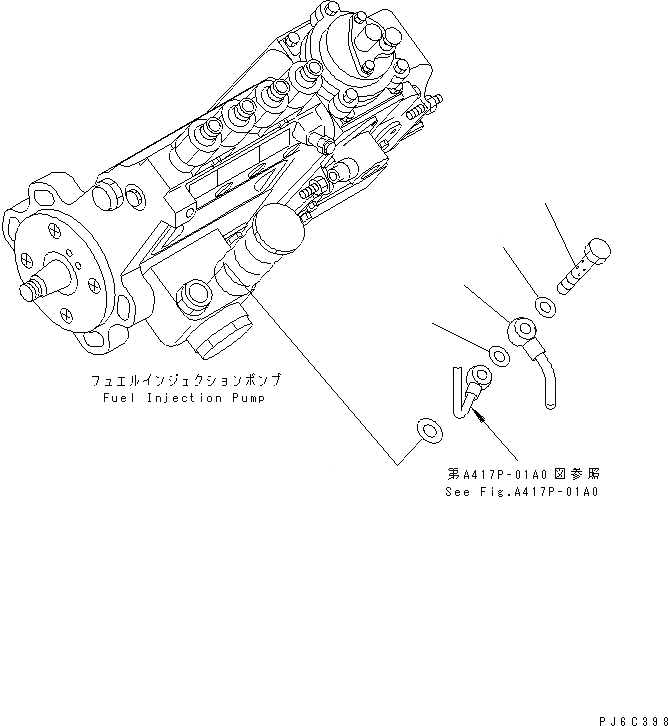 フュエルインジェクションポンプ
Fuel Injection Pump

第A417P-01A0図参照
See Fig.A417P-01A0

PJ6C398