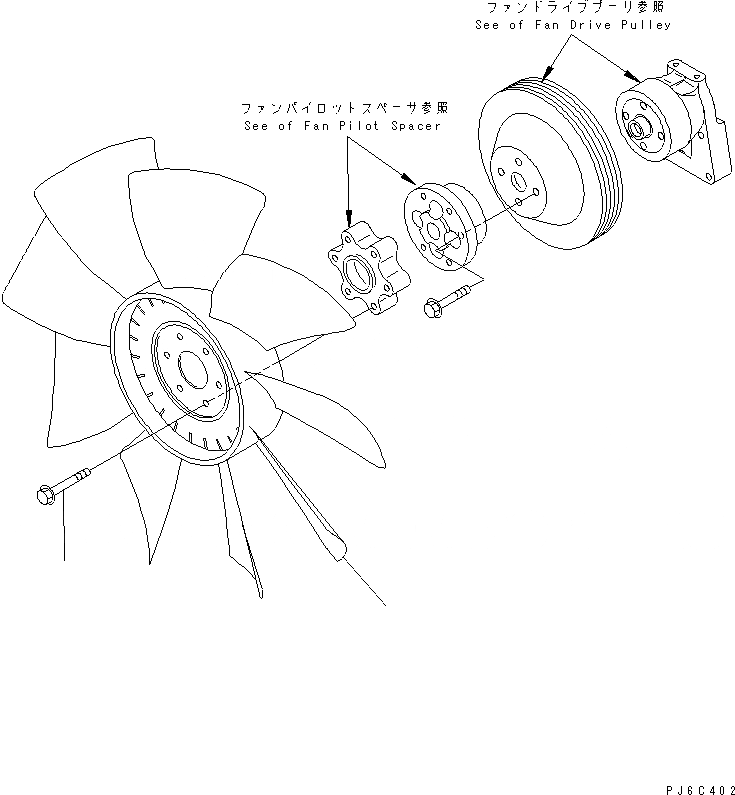 ファンドライブプーリ参照
See of Fan Drive Pulley

ファンパイロットスペーサ参照
See of Fan Pilot Spacer

PJ6C402