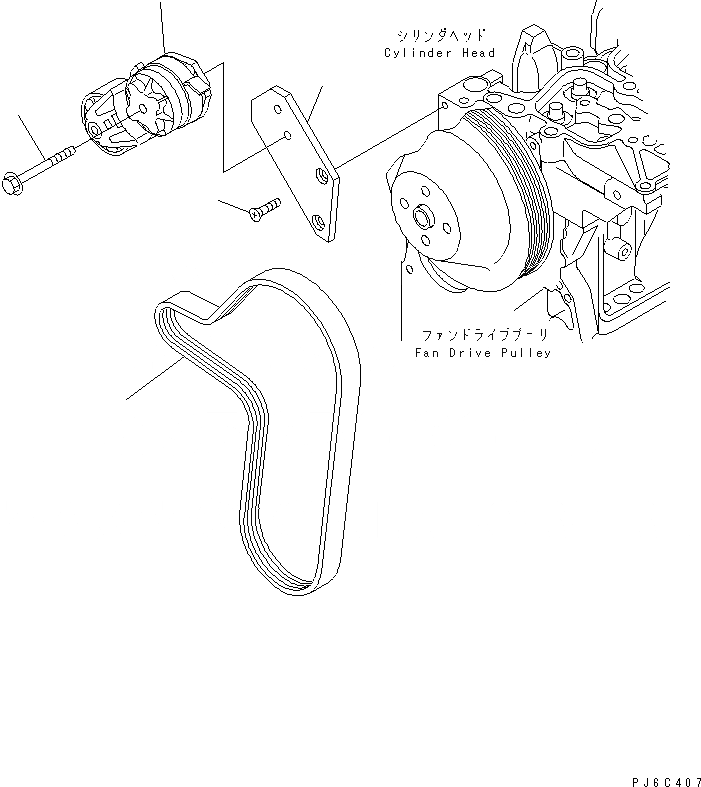 シリンダヘッド
Cylinder Head

ファンドライブプーリ
Fan Drive Pulley

PJ6C407