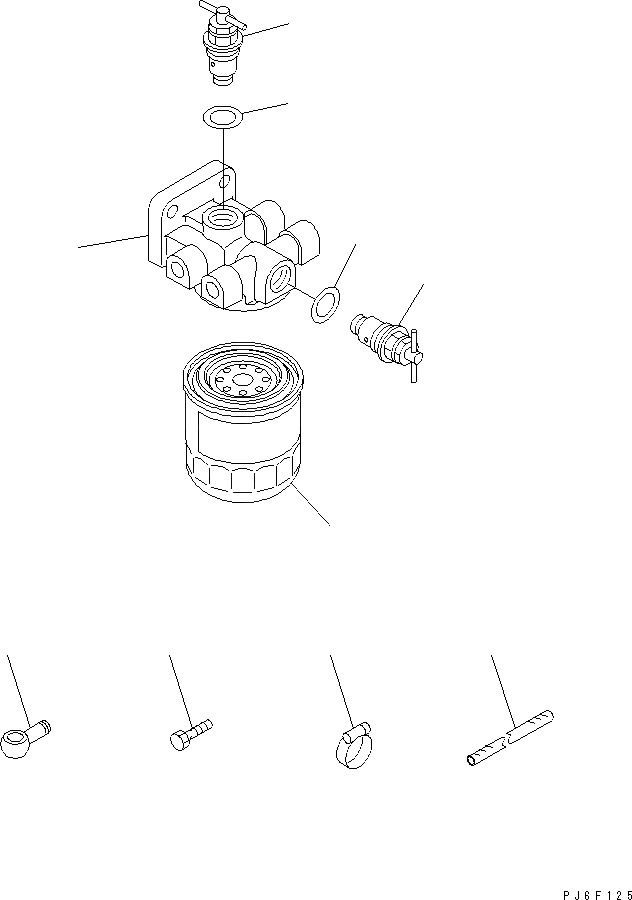 PJ6F125