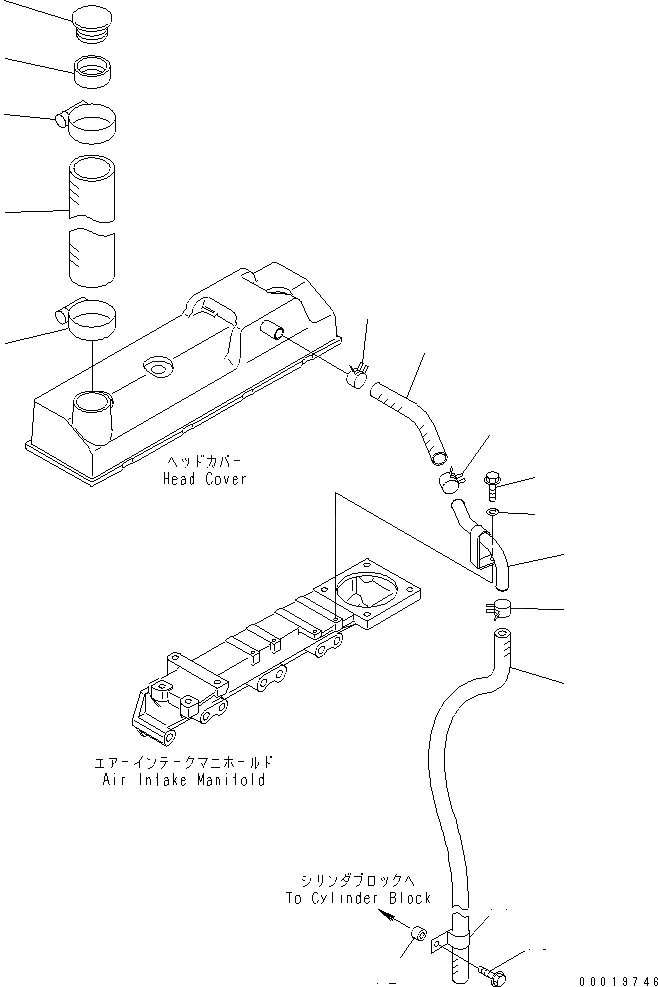 ヘッドカバー
Head Cover

エアーインテークマニホールド
Air Intake Manifold

シリンダブロックへ
To Cylinder Block

00019746