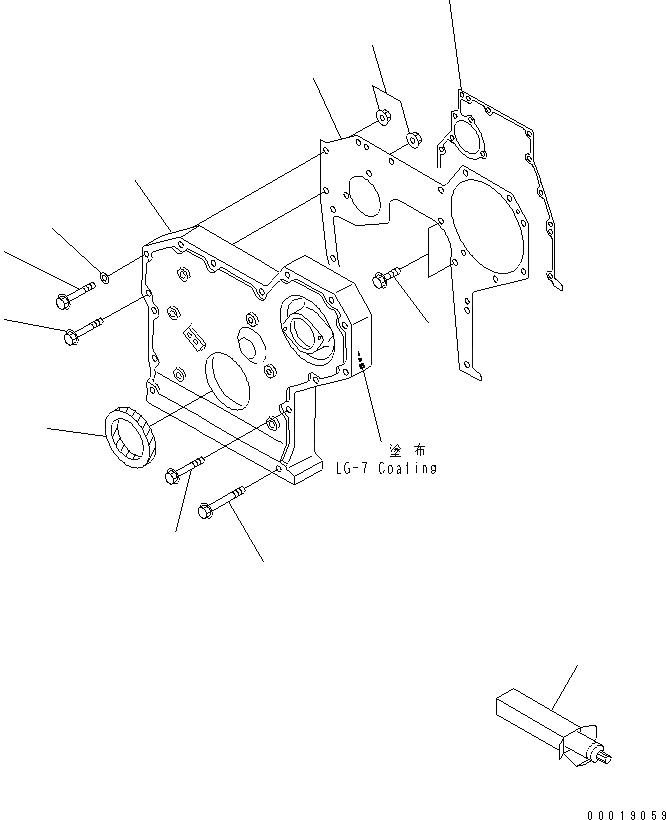 塗布
LG-7 Coating

00019059