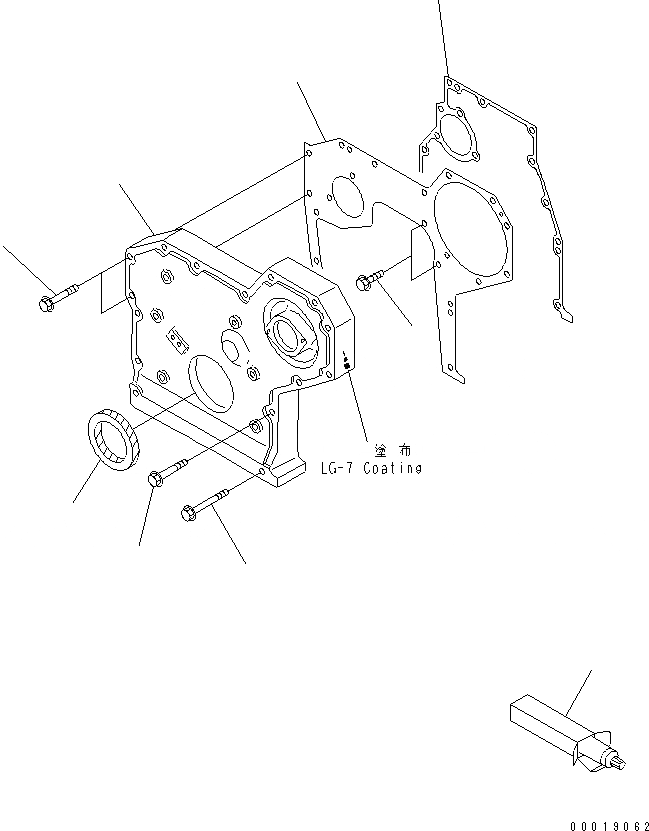 塗布
LG-7 Coating

00019062