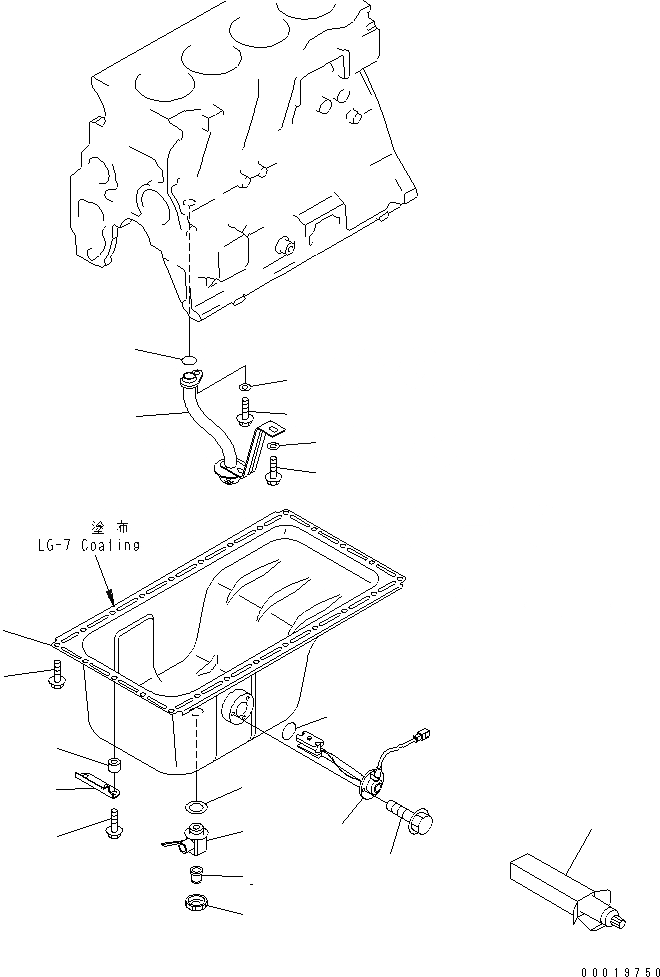 塗 布
LG-7 Coating

00019750