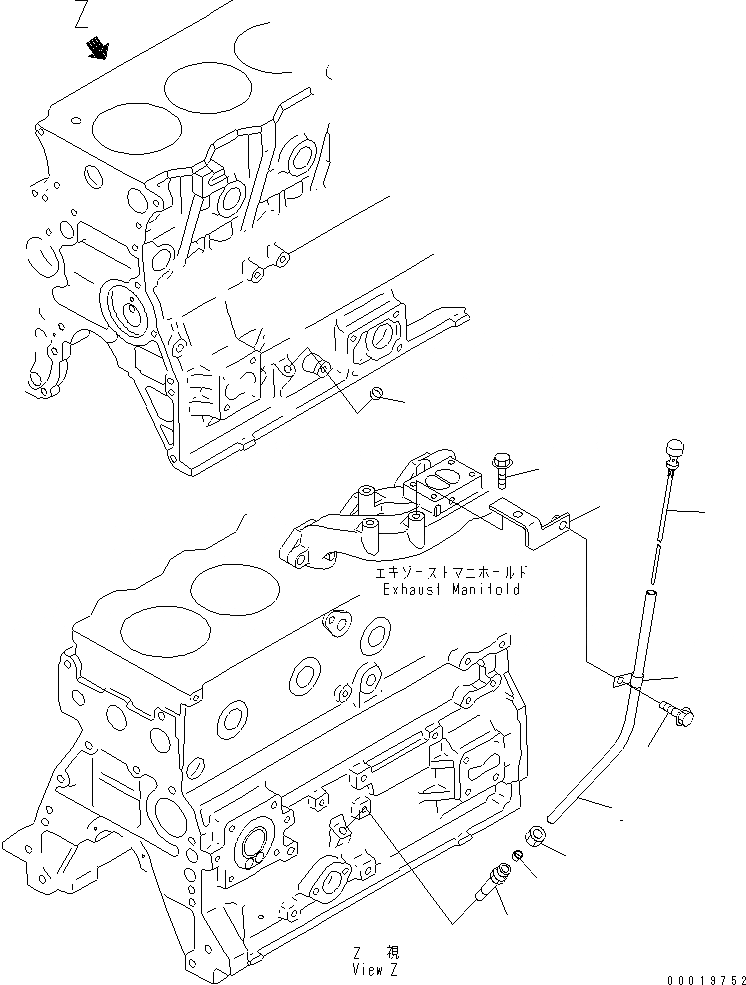 Z

エキゾーストマニホールド
Exhaust Manifold

Z 視
View Z

00019752