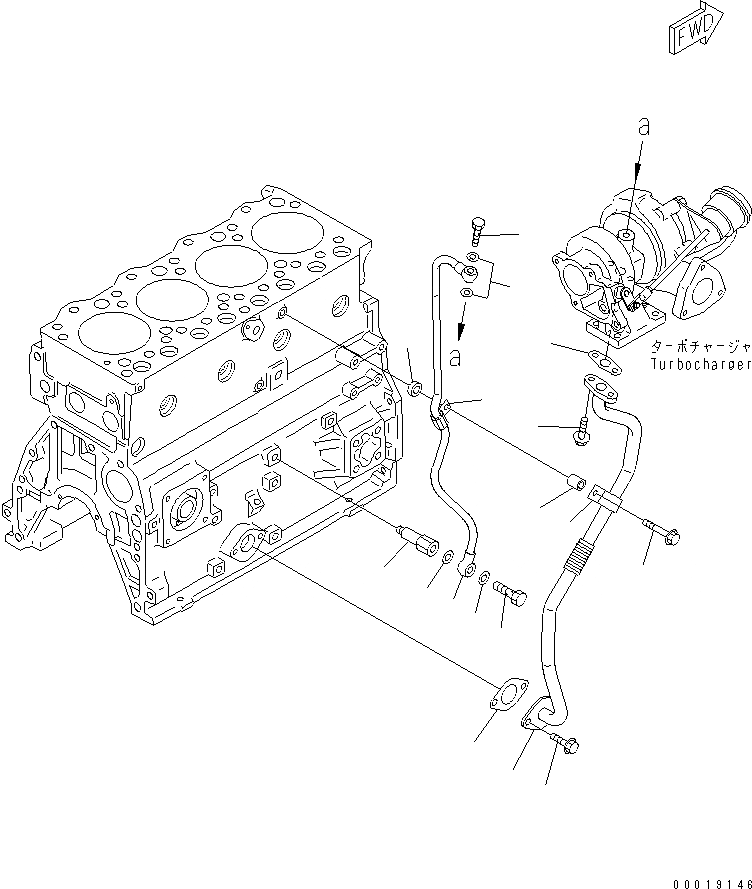 FWD

a

a

ターボチャージャ
Turbocharger

00019146