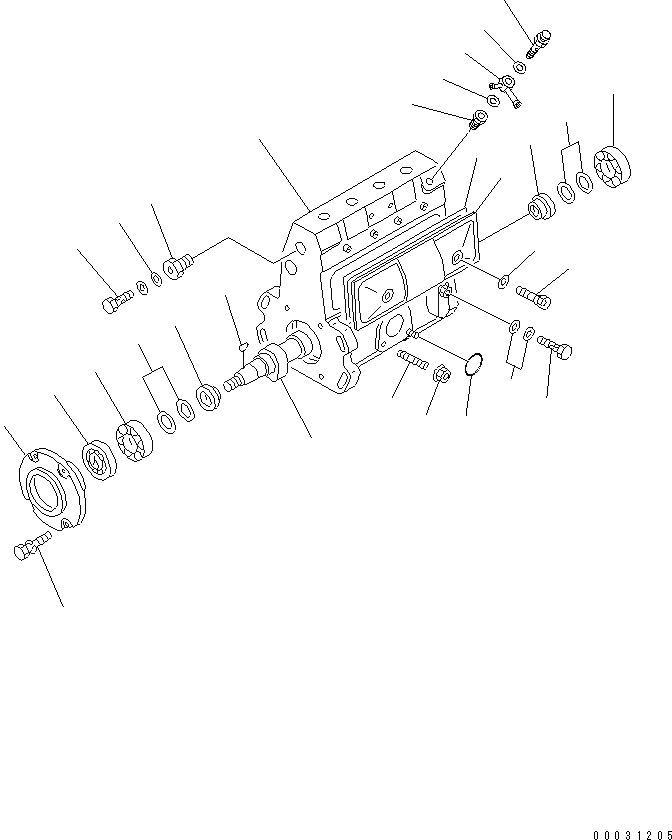 00031205