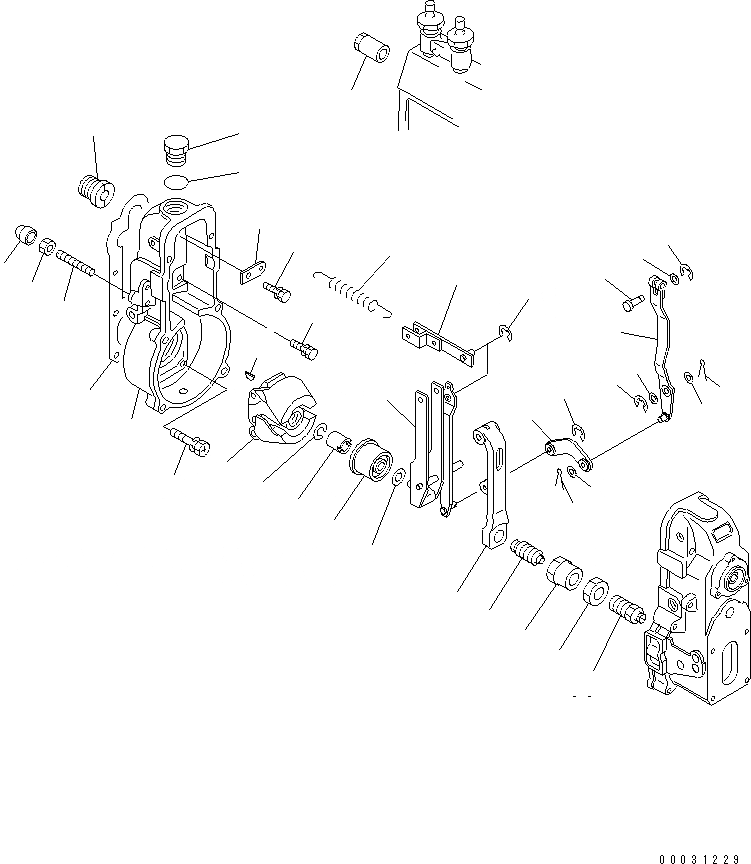 00031229