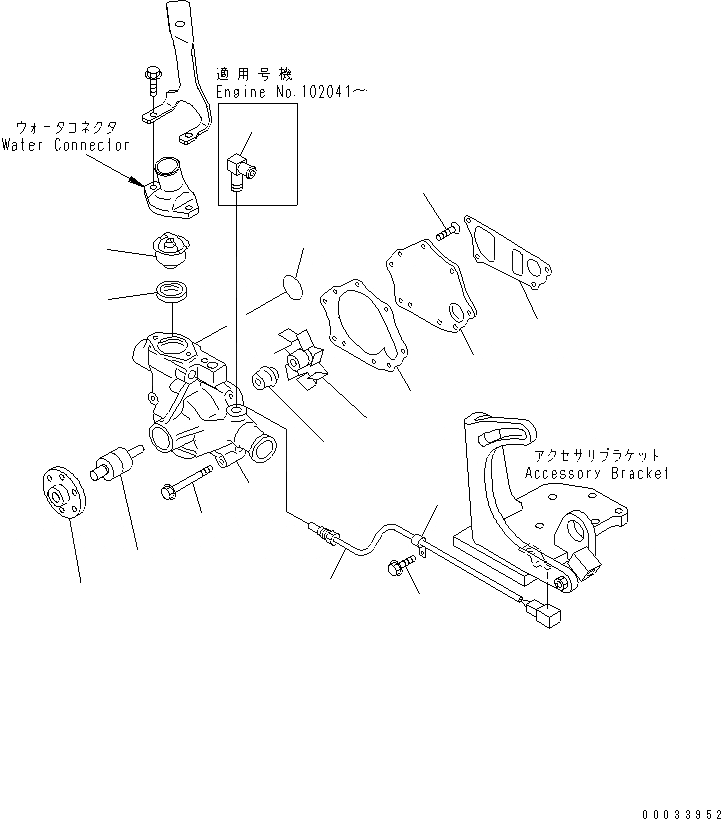 適用号機
Engine No.102041～

ウォータコネクタ
Water Connector

アクセサリブラケット
Accessory Bracket

00033952