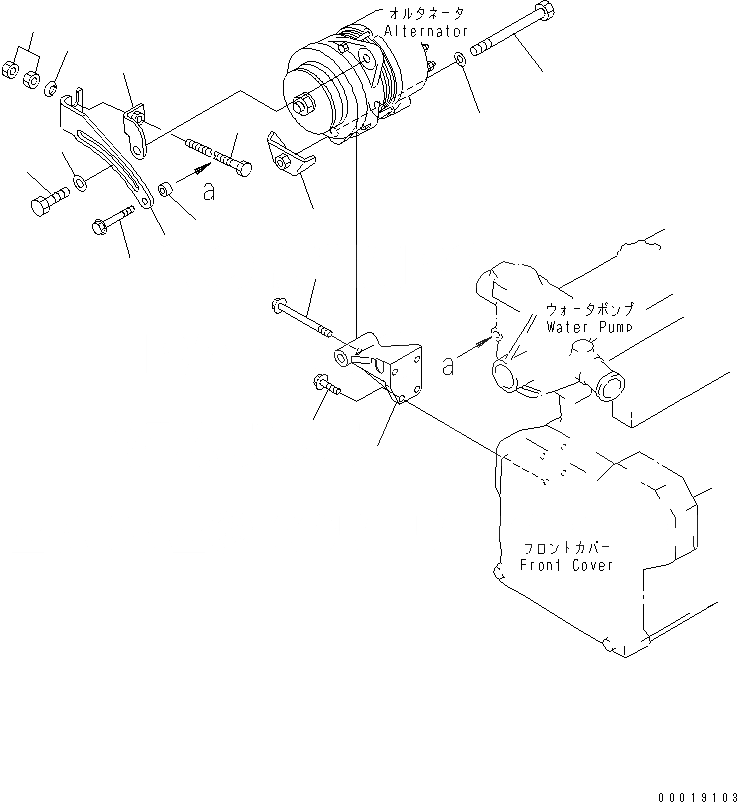 オルタネータ
Alternator

a

ウォータポンプ
Water Pump

a

フロントカバー
Front Cover

00019103