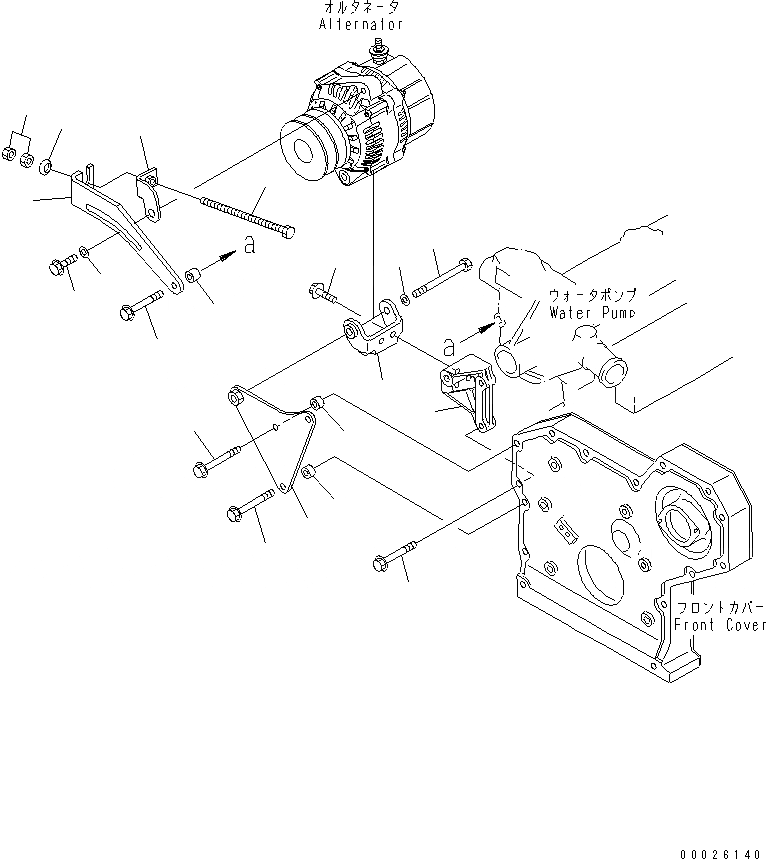 オルタネータ
Alternator

a

ウォータポンプ
Water Pump

a

フロントカバー
Front Cover

00026140