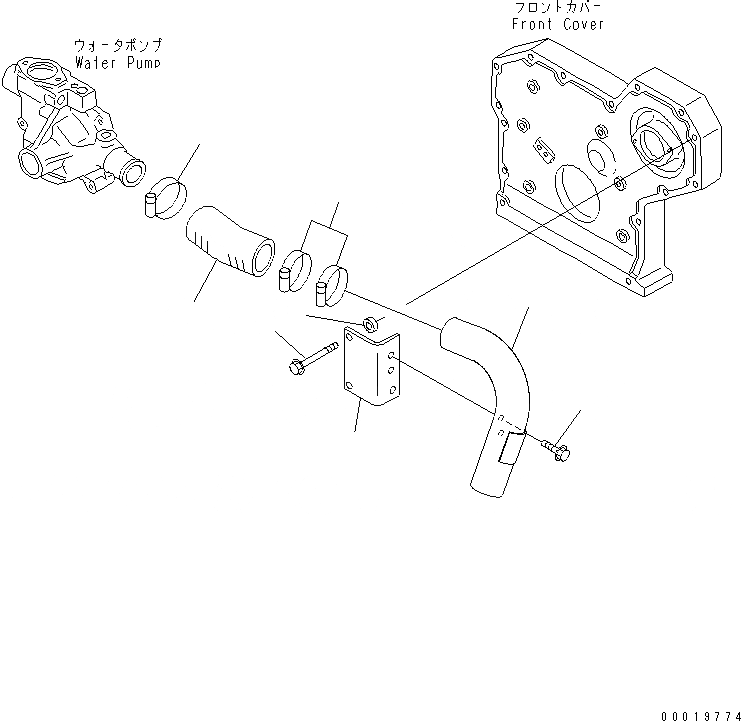 ウォータポンプ
Water Pump

フロントカバー
Front Cover

00019774