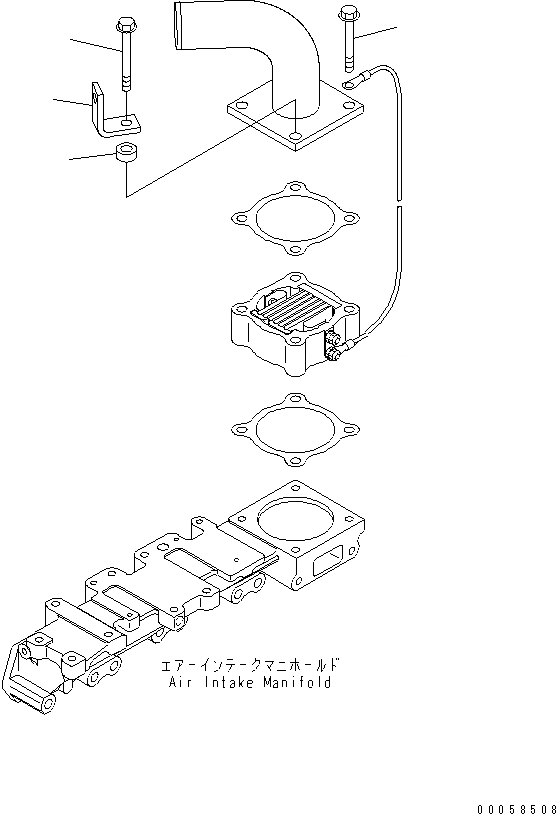 エアーインテークマニホールド
Air Intake Manifold

00058508