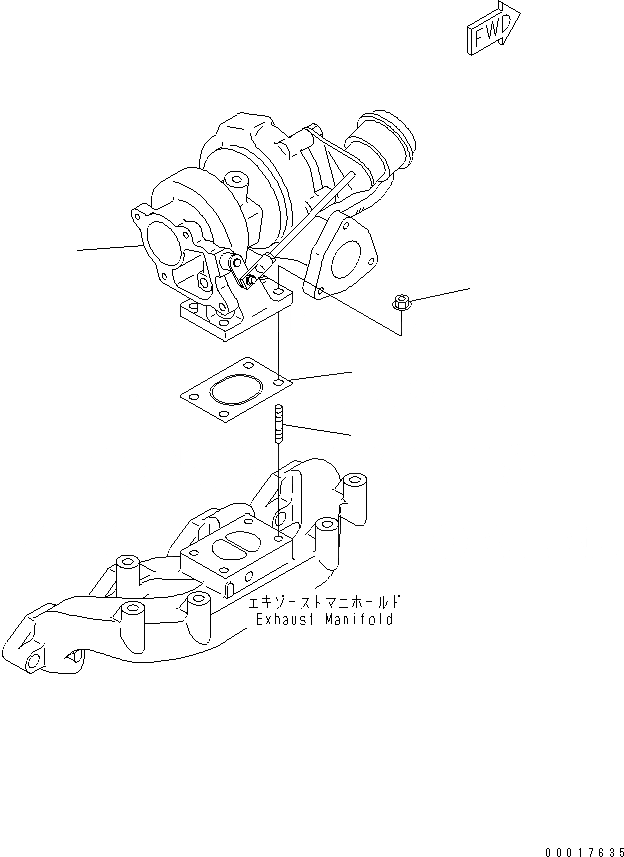 FWD

エキゾーストマニホールド
Exhaust Manifold

00017635