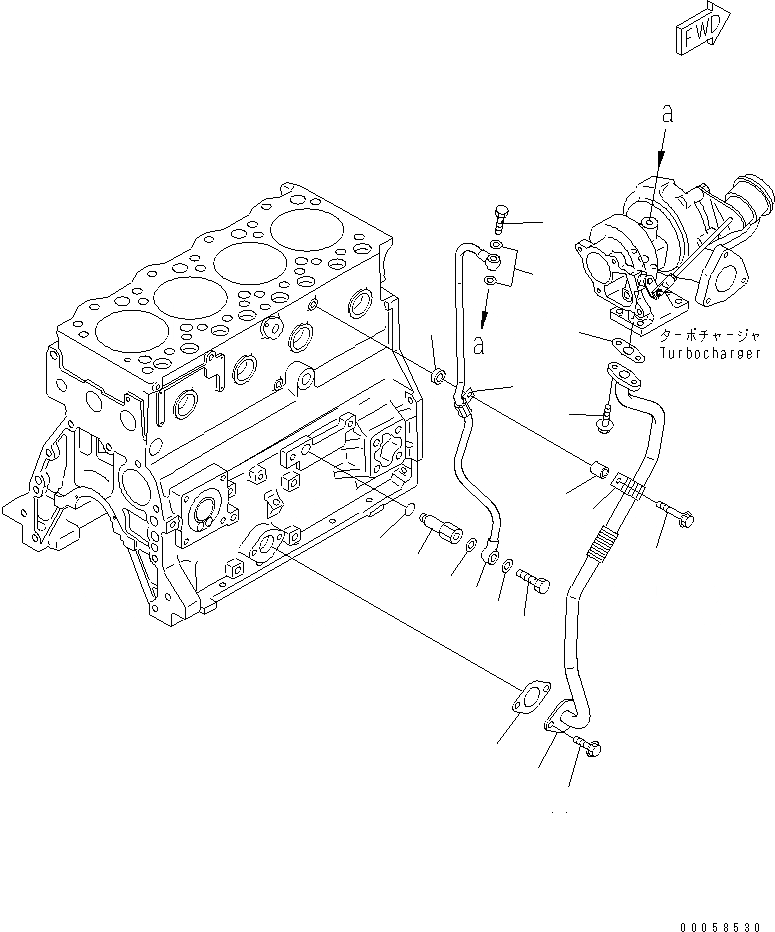 FWD

a

a

ターボチャージャ
Turbocharger

00058530