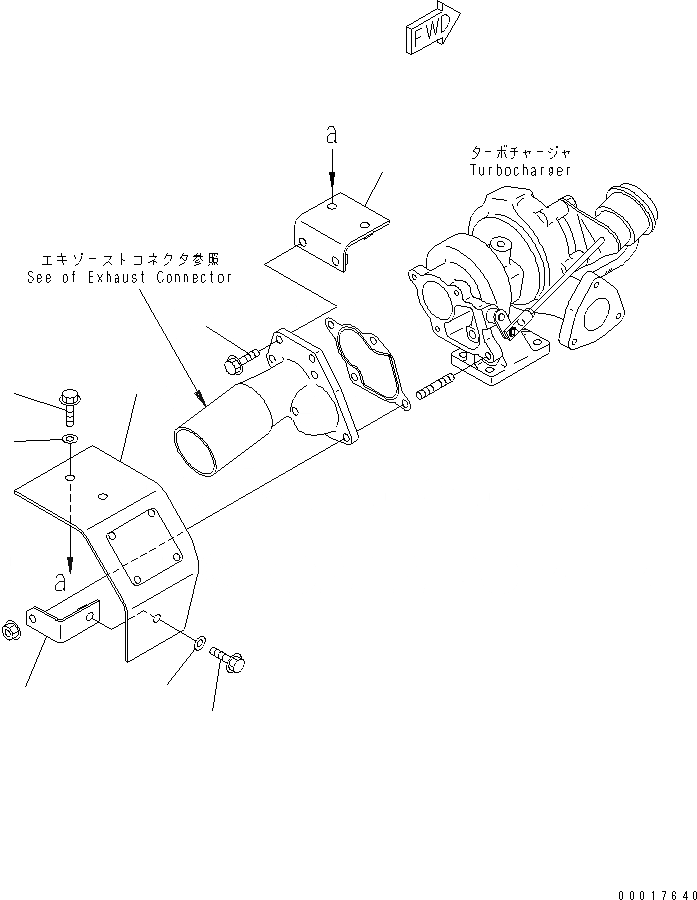 FWD

a

ターボチャージャ
Turbocharger

エキゾーストコネクタ参照
See of Exhaust Connector

a

00017640