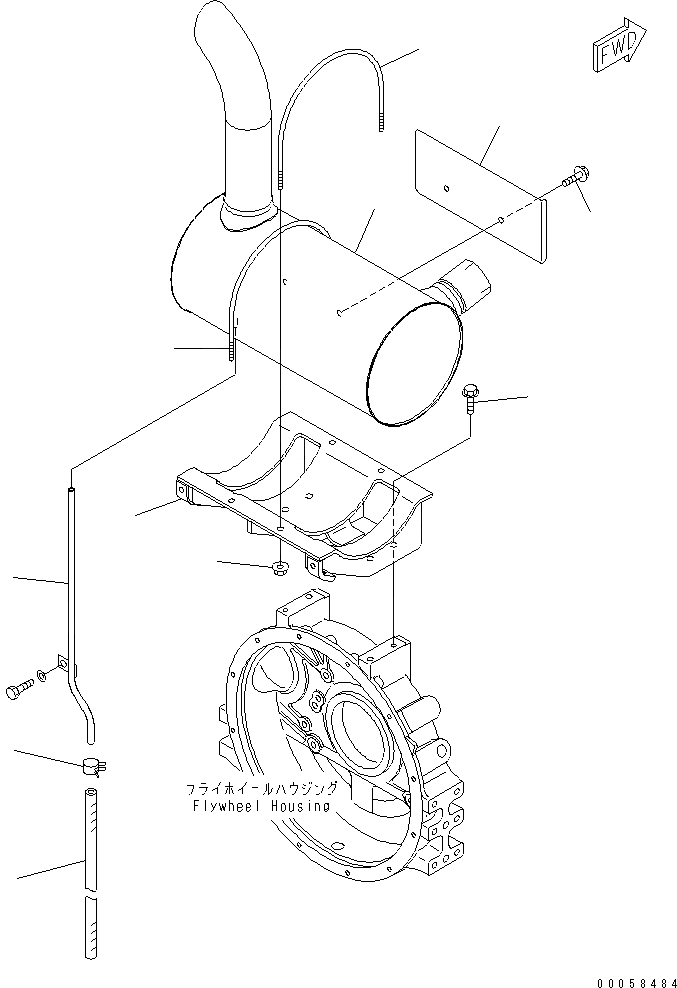 FWD

フライホイールハウジング
Flywheel Housing

00058484