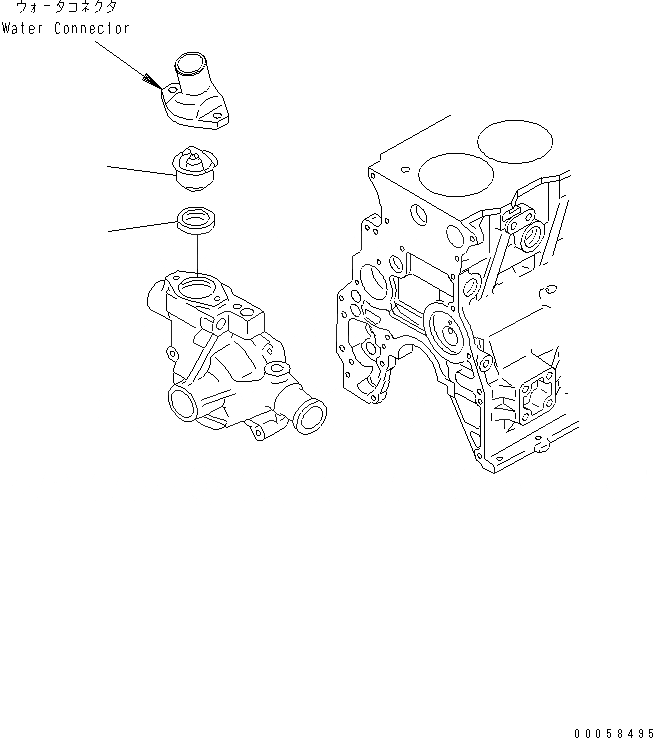 ウォータコネクタ
Water Connector

00058495