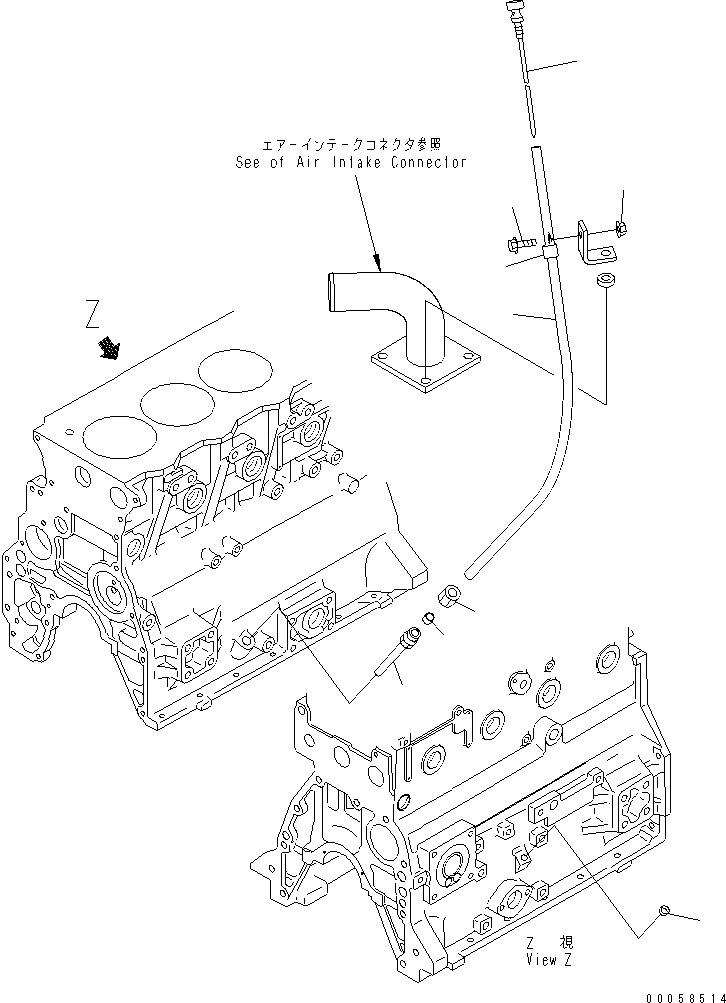 エアーインテークコネクタ参照
See of Air Intake Connector

Z

Z 視
View Z

00058514