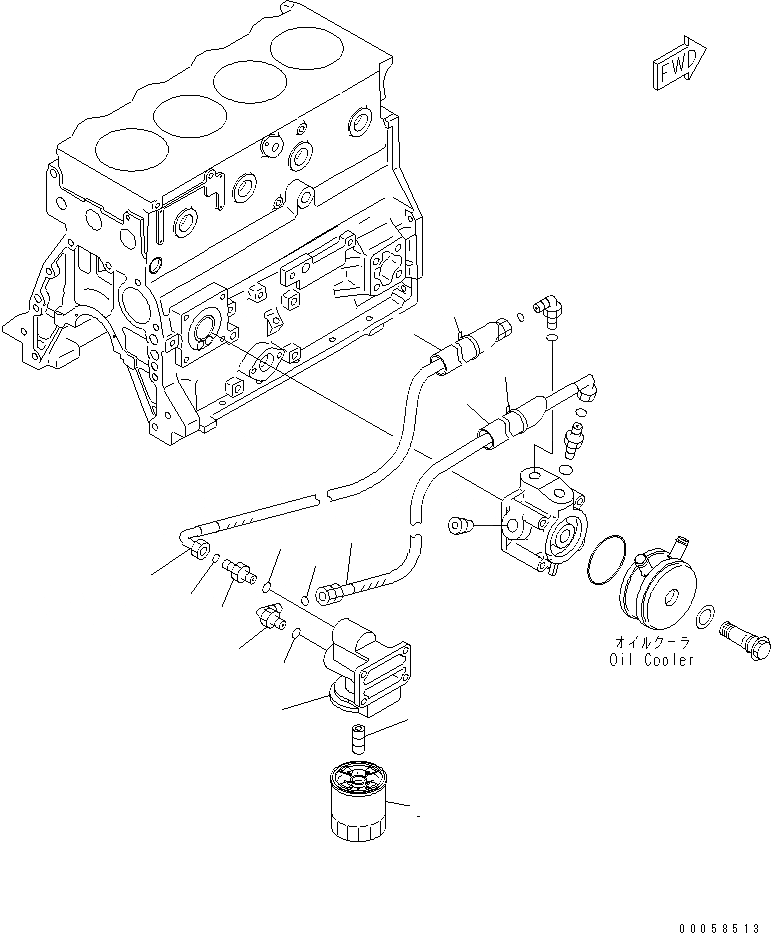 FWD

オイルクーラ
Oil Cooler

00058513