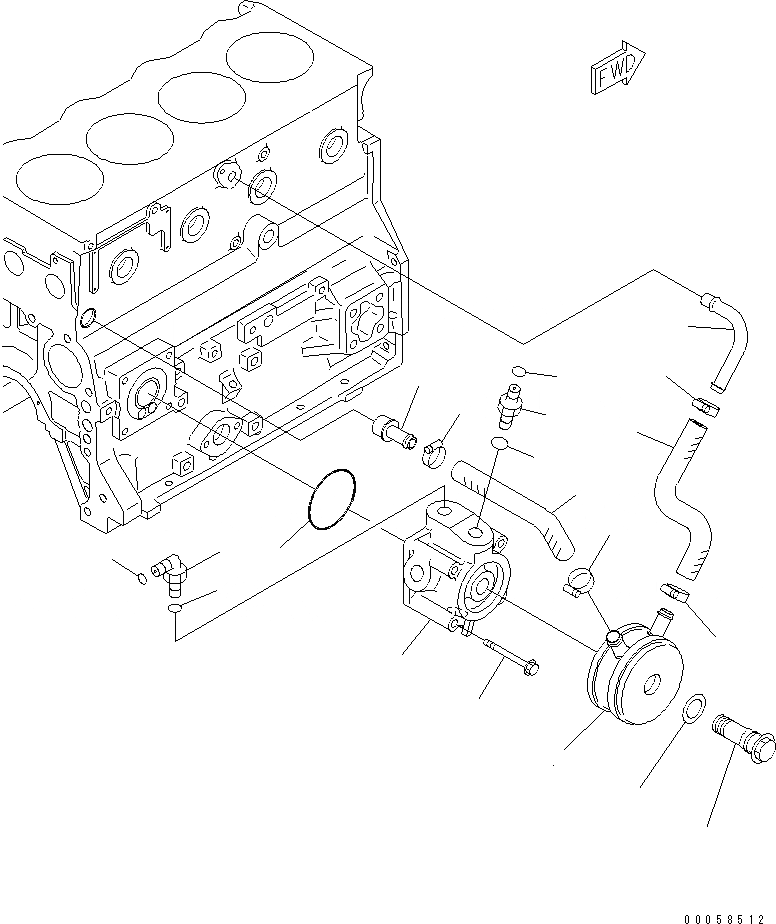 FWD

00058512