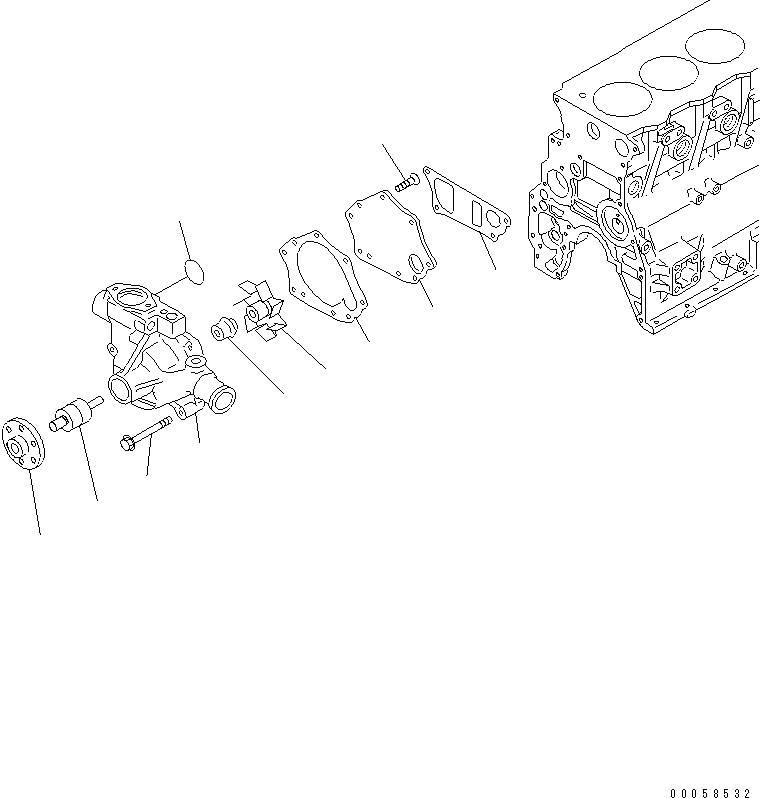 00058532