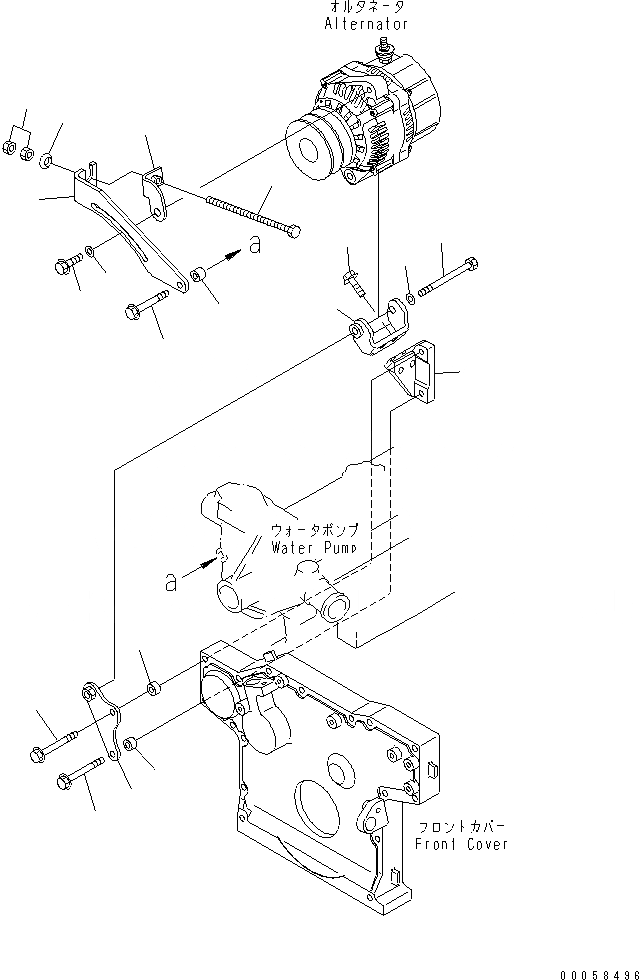 オルタネータ
Alternator

a

ウォータポンプ
Water Pump

a

フロントカバー
Front Cover

00058496