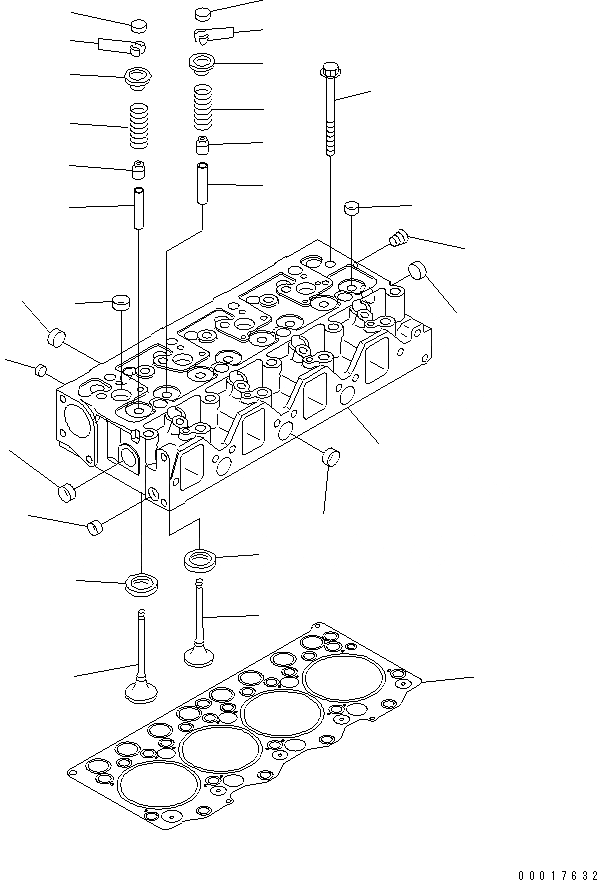 00017632