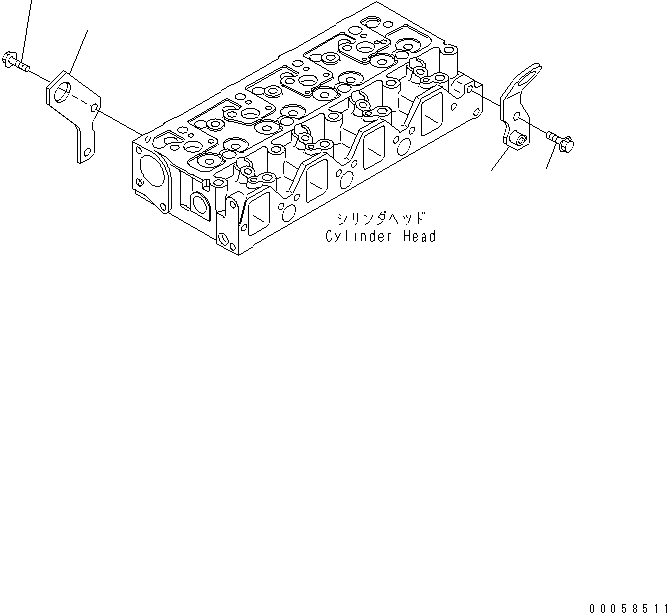 シリンダヘッド
Cylinder Head

00058511