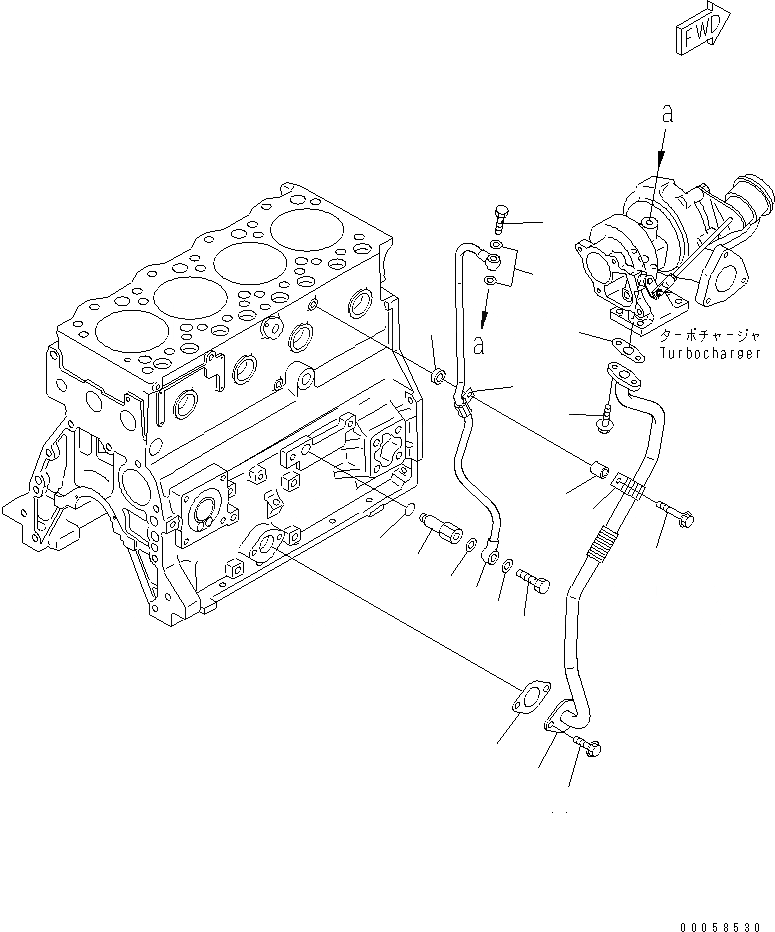 FWD

a

a

ターボチャージャ
Turbocharger

00058530