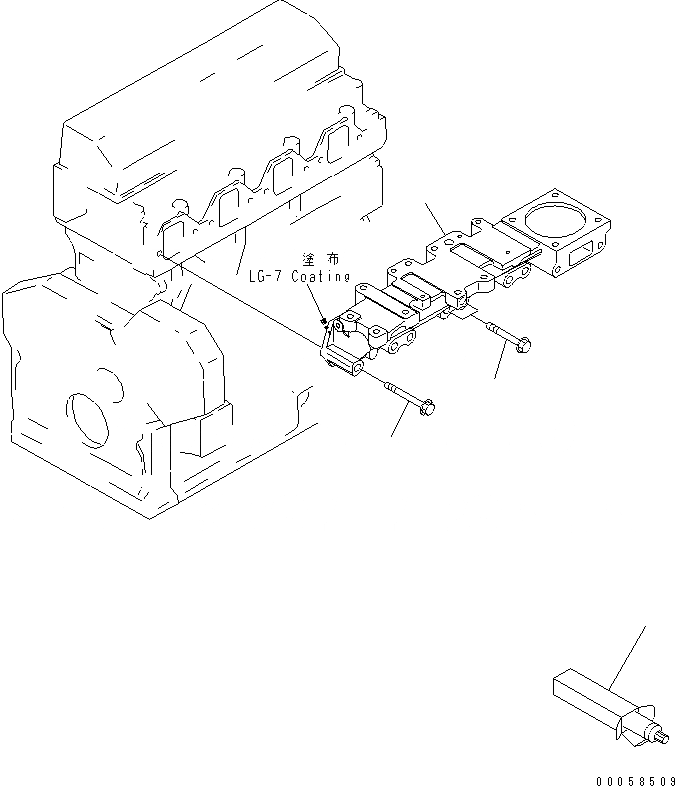 塗布
LG-7 Coating

00058509