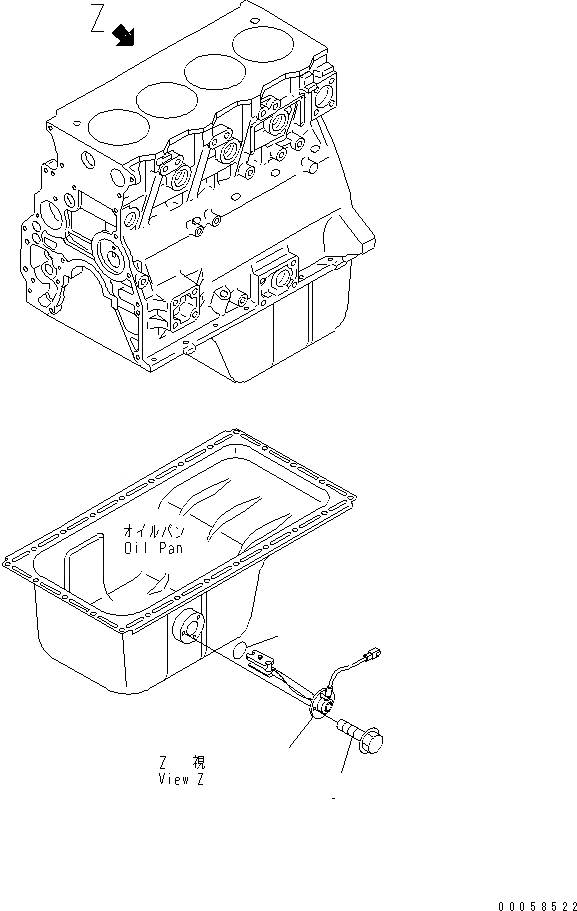 Z

オイルパン
Oil Pan

Z 視
View Z

00058522