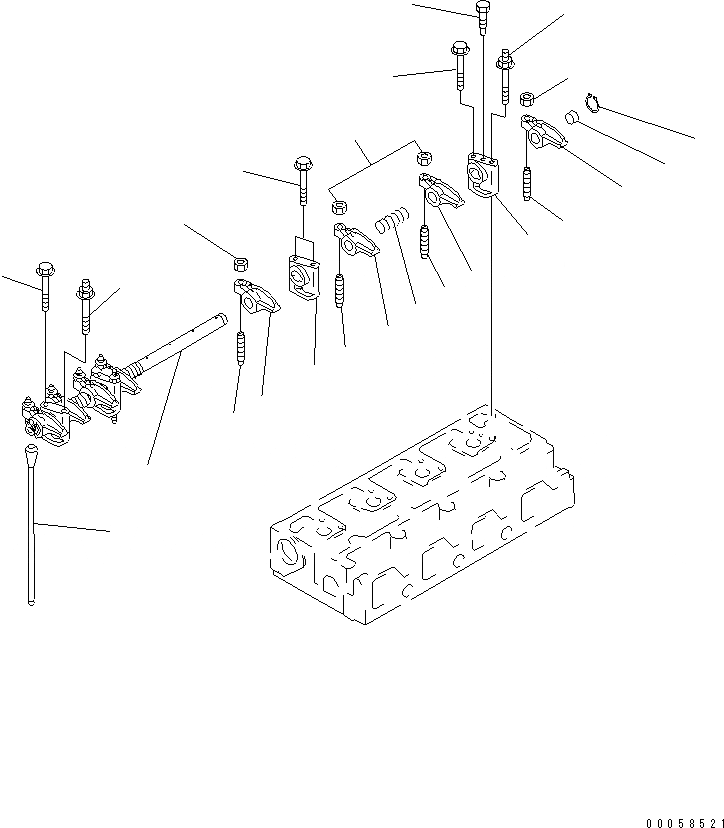 00058521