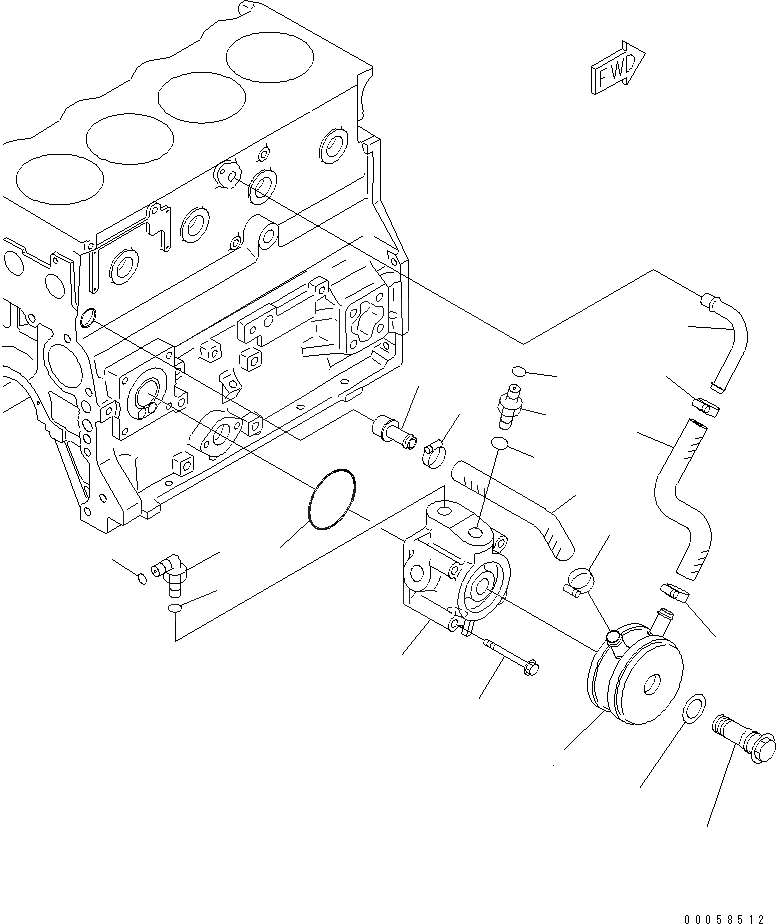 FWD

00058512