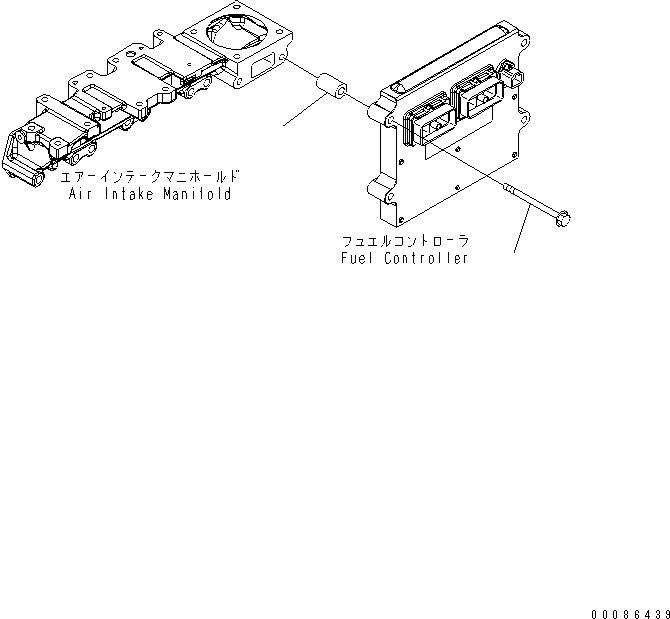 エアーインテークマニホールド
Air Intake Manifold

フュエルコントローラ
Fuel Controller

00086439