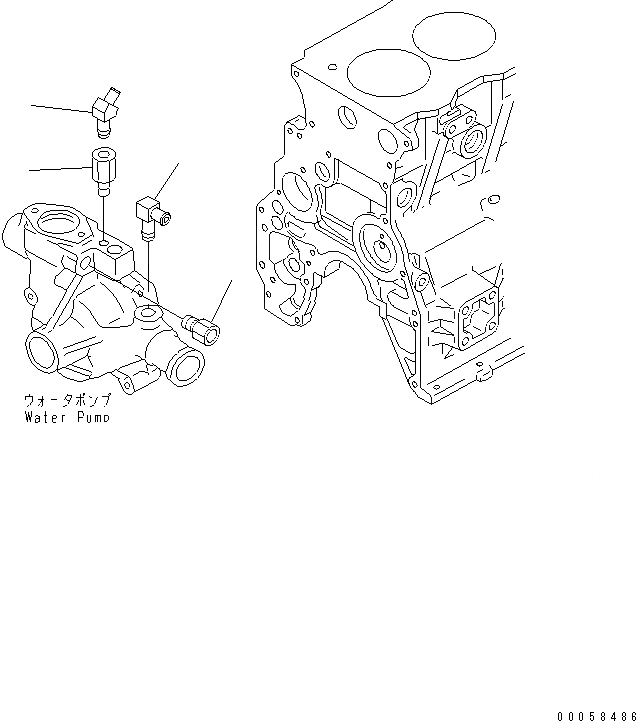 ウォータポンプ
Water Pump

00058486