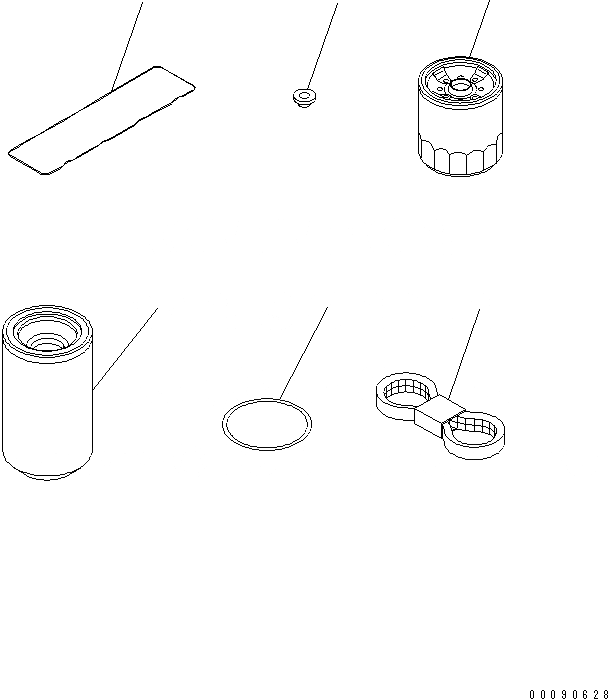 00090628