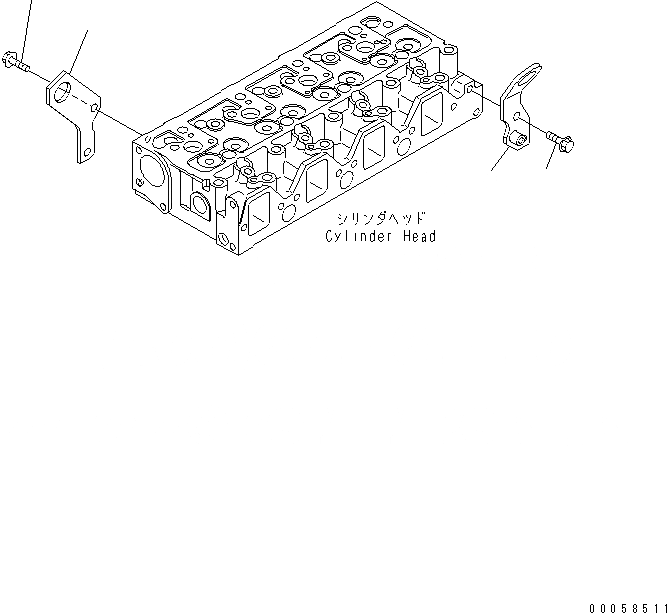 シリンダヘッド
Cylinder Head

00058511