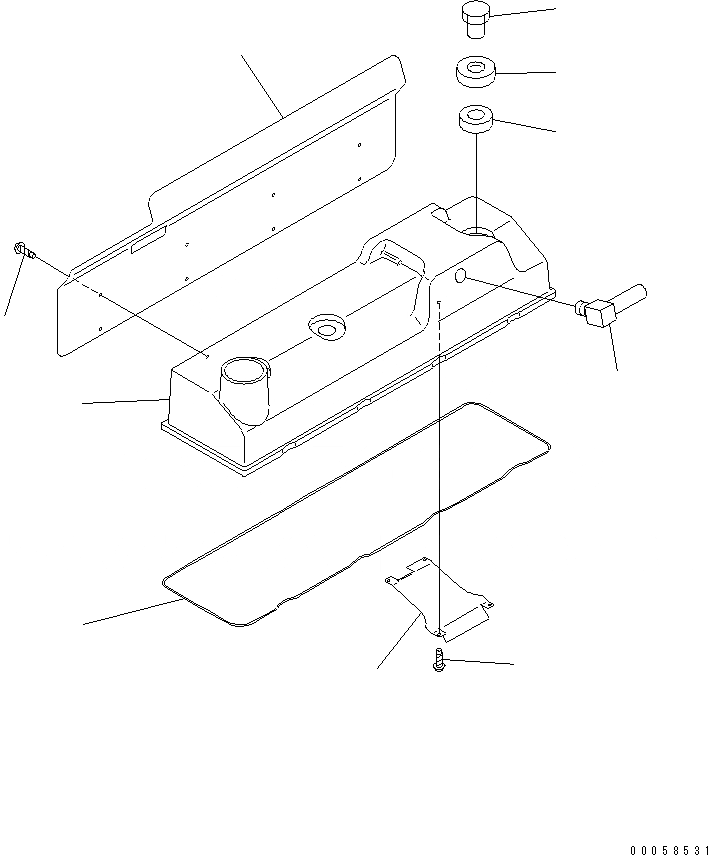 00058531