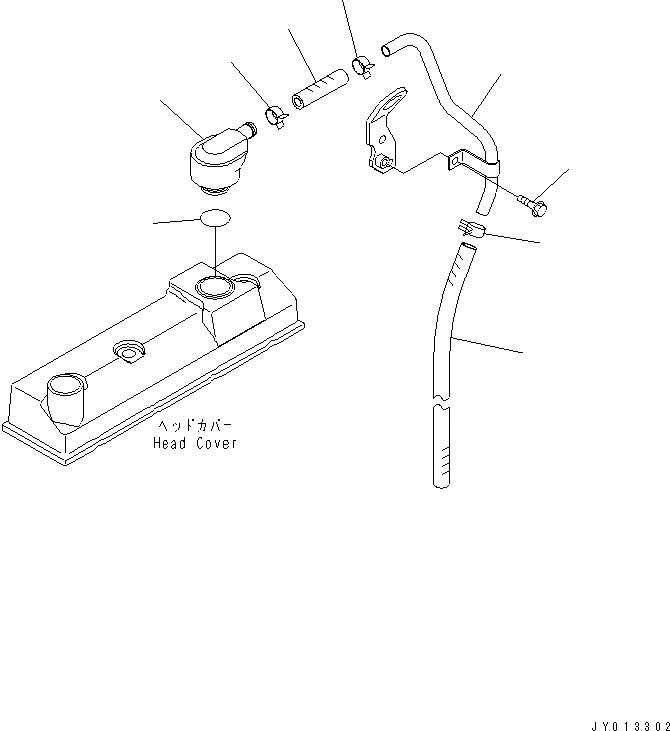 ヘッドカバー
Head Cover

JY013302