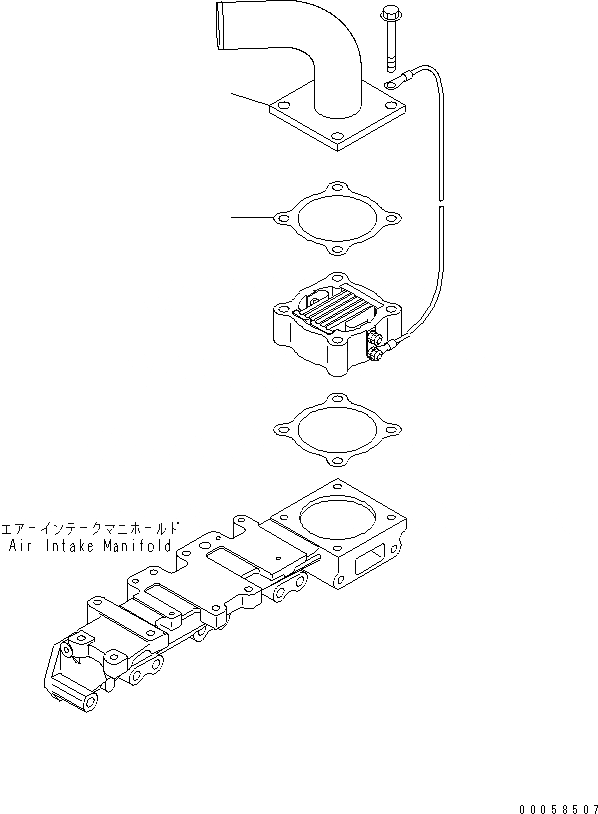 エアーインテークマニホールド
Air Intake Manifold

00058507