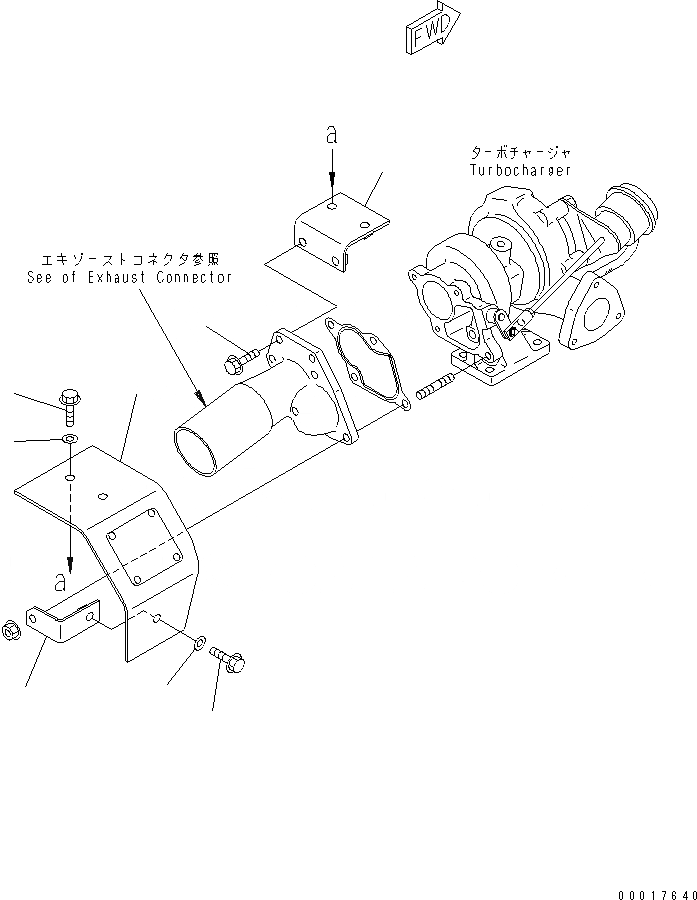 FWD

a

ターボチャージャ
Turbocharger

エキゾーストコネクタ参照
See of Exhaust Connector

a

00017640